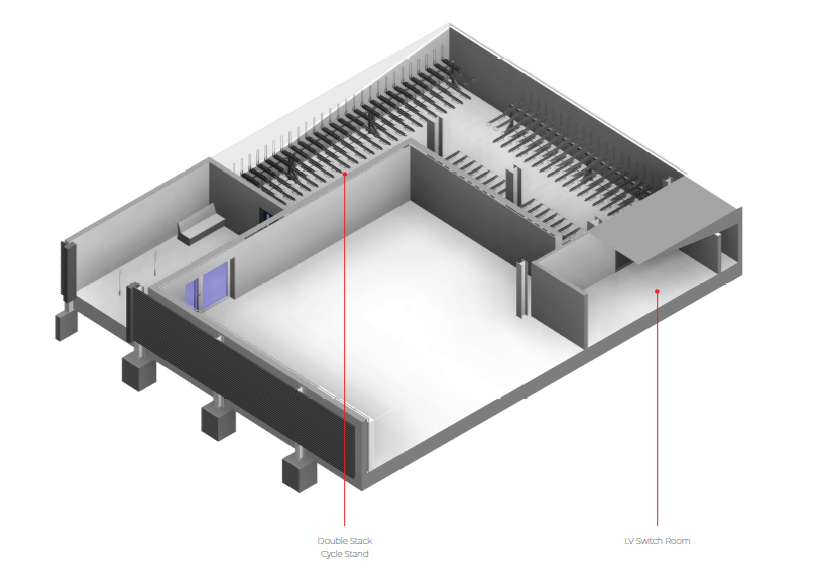 Double Stack
Cycle Stand

LV Switch Room